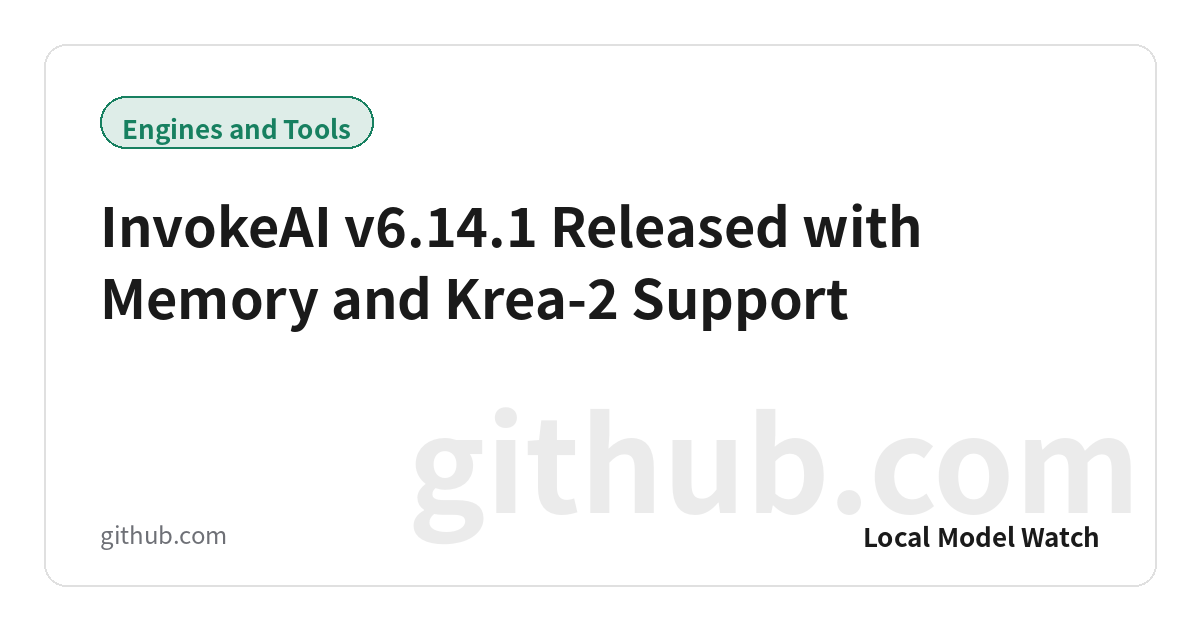 Engines and Tools

InvokeAI v6.14.1 Released with Memory and Krea-2 Support

github.com

github.com

Local Model Watch