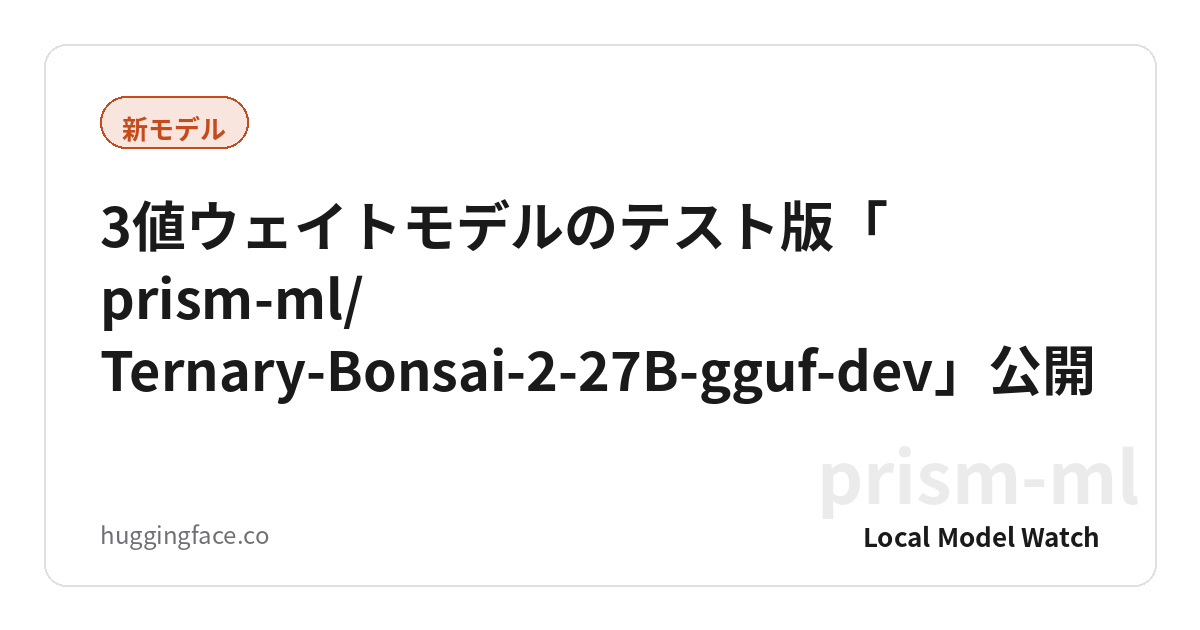 新モデル

3値ウェイトモデルのテスト版「prism-ml/Ternary-Bonsai-2-27B-gguf-dev」公開

prism-ml

huggingface.co

Local Model Watch