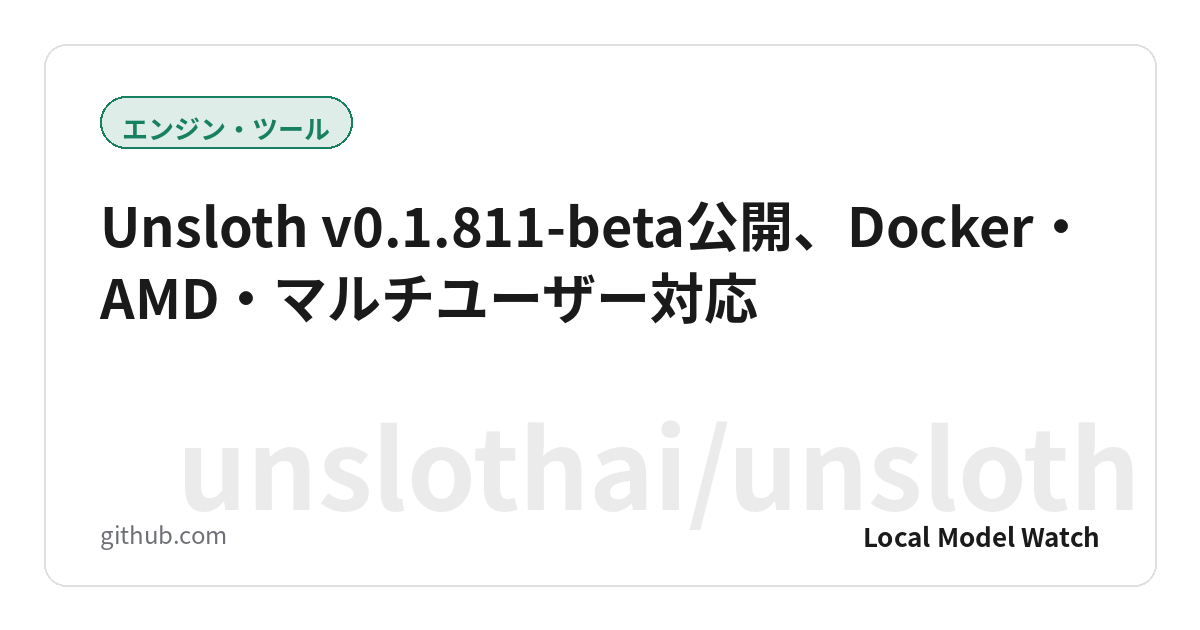 エンジン・ツール

Unsloth v0.1.811-beta公開、Docker・AMD・マルチユーザー対応

unslothai/unsloth

github.com

Local Model Watch