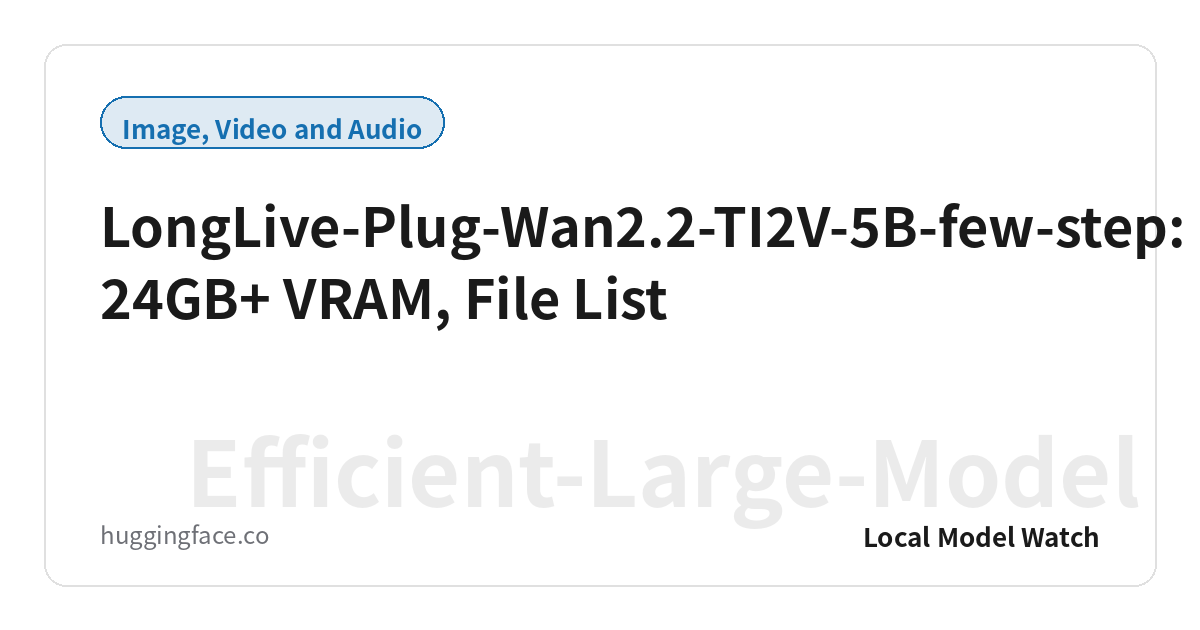 Image, Video and Audio

LongLive-Plug-Wan2.2-TI2V-5B-few-step: 24GB+ VRAM, File List

Efficient-Large-Model

huggingface.co

Local Model Watch